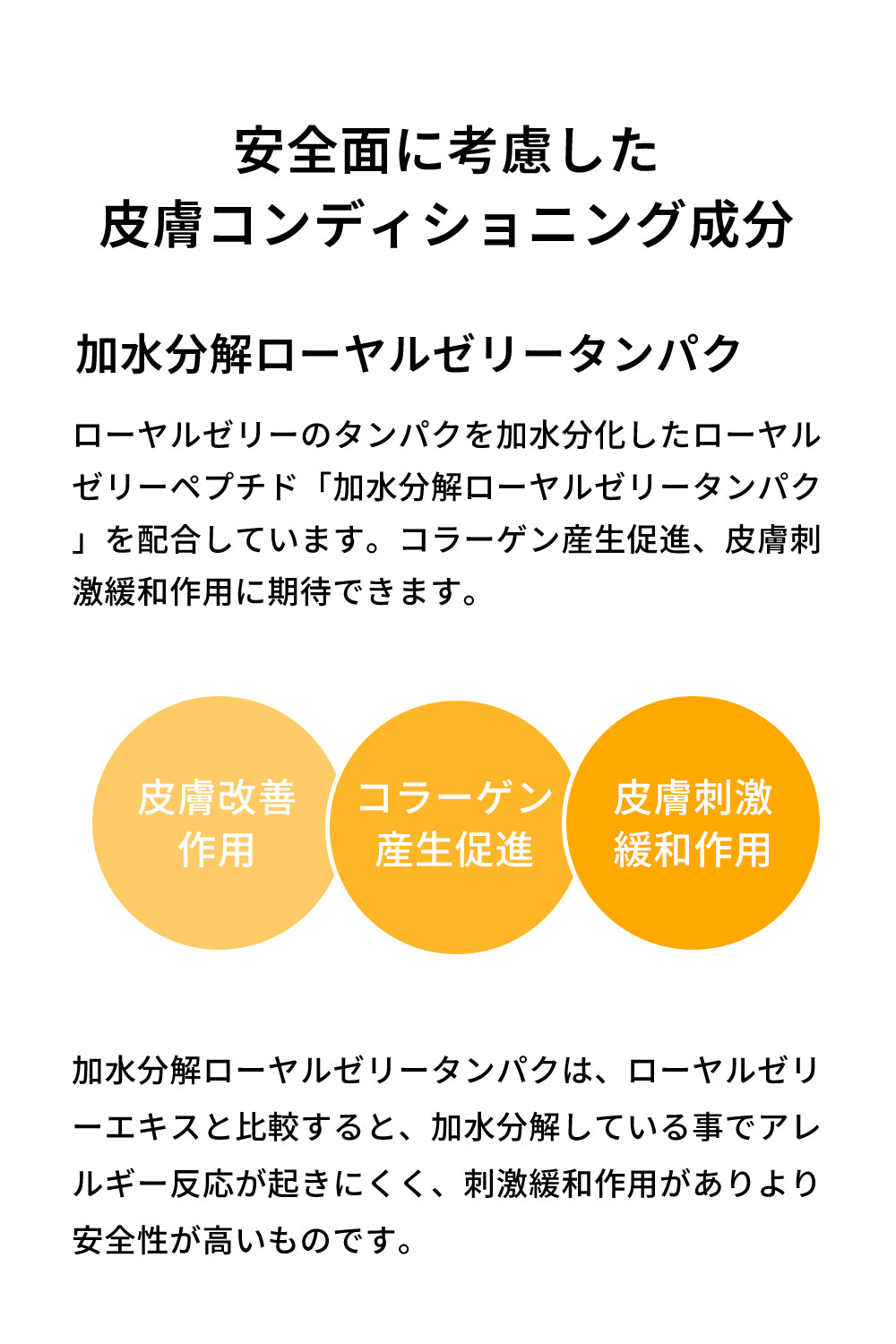 安全面に考慮した
皮膚コンディショニング成分

加水分解ローヤルゼリータンパク

ローヤルゼリーのタンパクを加水分化したローヤルゼリーペプチド「加水分解ローヤルゼリータンパク」を配合しています。コラーゲン産生促進、皮膚刺激緩和作用に期待できます。

皮膚改善
作用

コラーゲン
産生促進

皮膚刺激
緩和作用

加水分解ローヤルゼリータンパクは、ローヤルゼリーエキスと比較すると、加水分解している事でアレルギー反応が起きにくく、刺激緩和作用がありより安全性が高いものです。